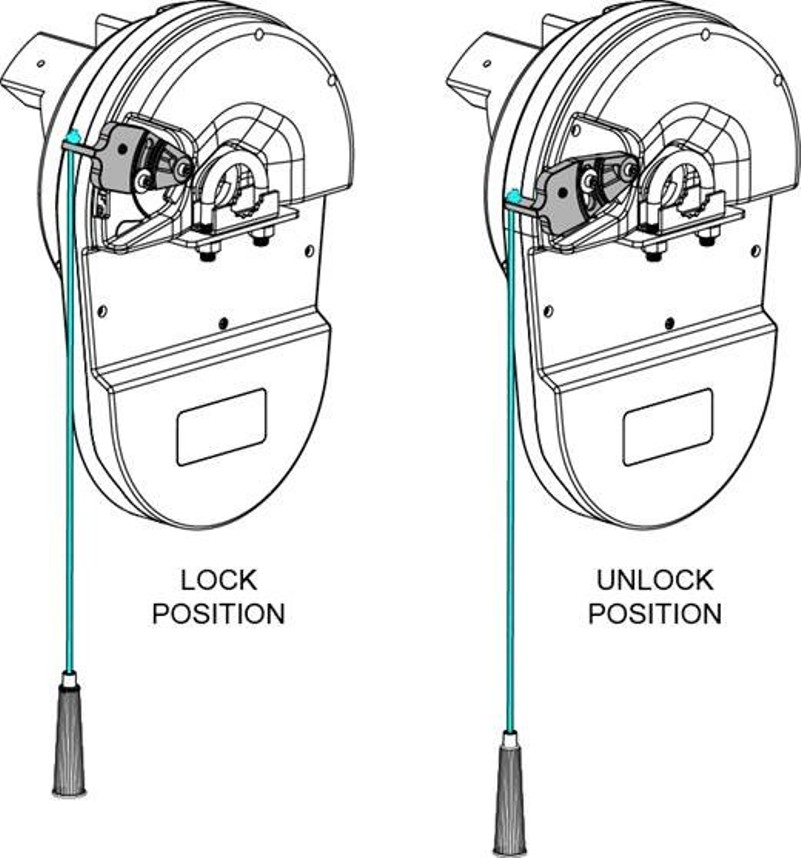 LOCK
POSITION

UNLOCK
POSITION